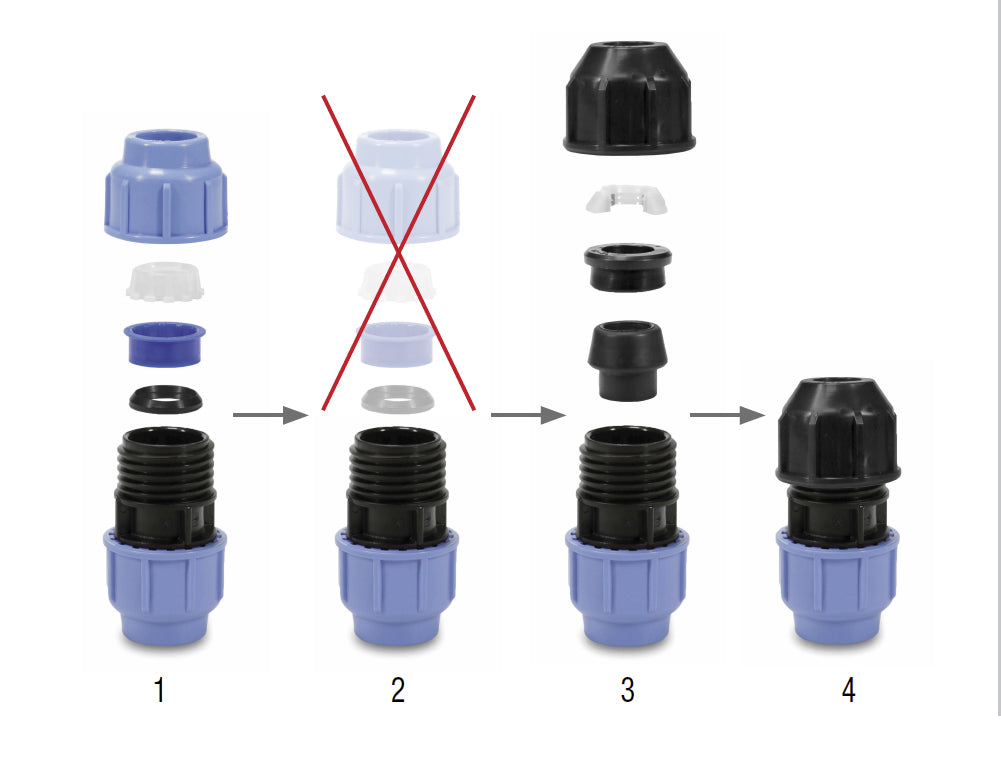 1 2 3 4